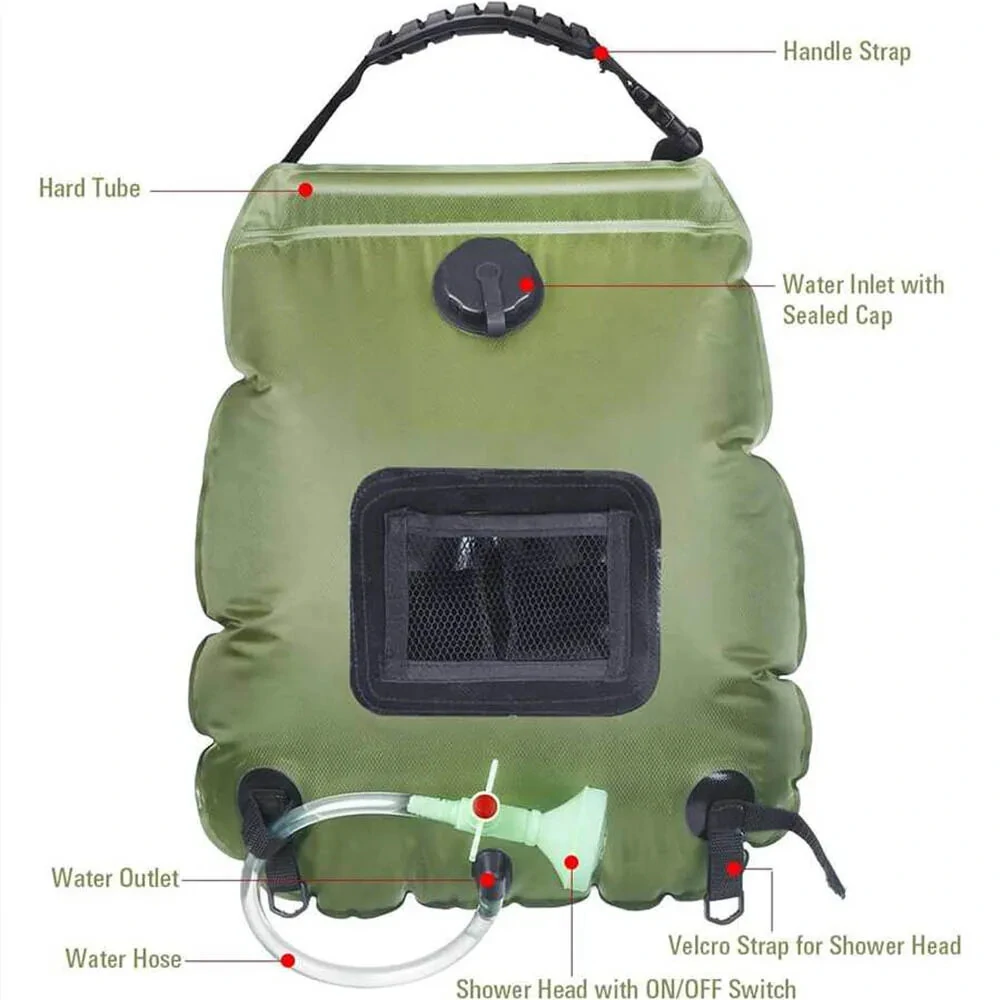 Handle Strap

Hard Tube

Water Inlet with Sealed Cap

Water Outlet

Water Hose

Velcro Strap for Shower Head

Shower Head with ON/OFF Switch